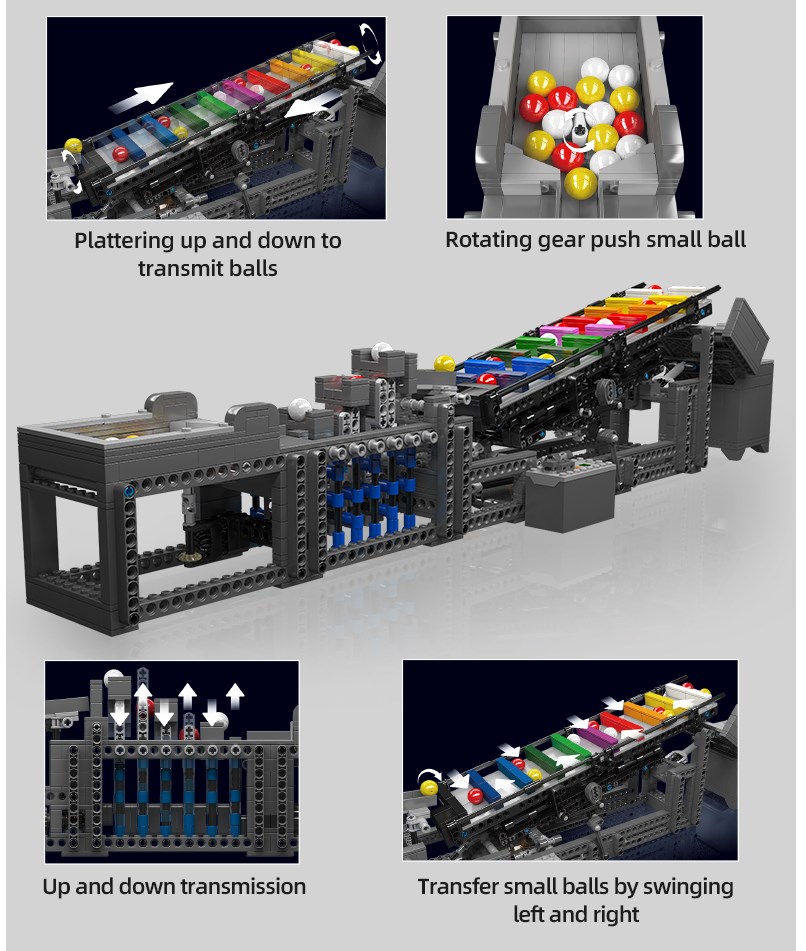 Plattering up and down to transmit balls

Rotating gear push small ball

Up and down transmission

Transfer small balls by swinging left and right