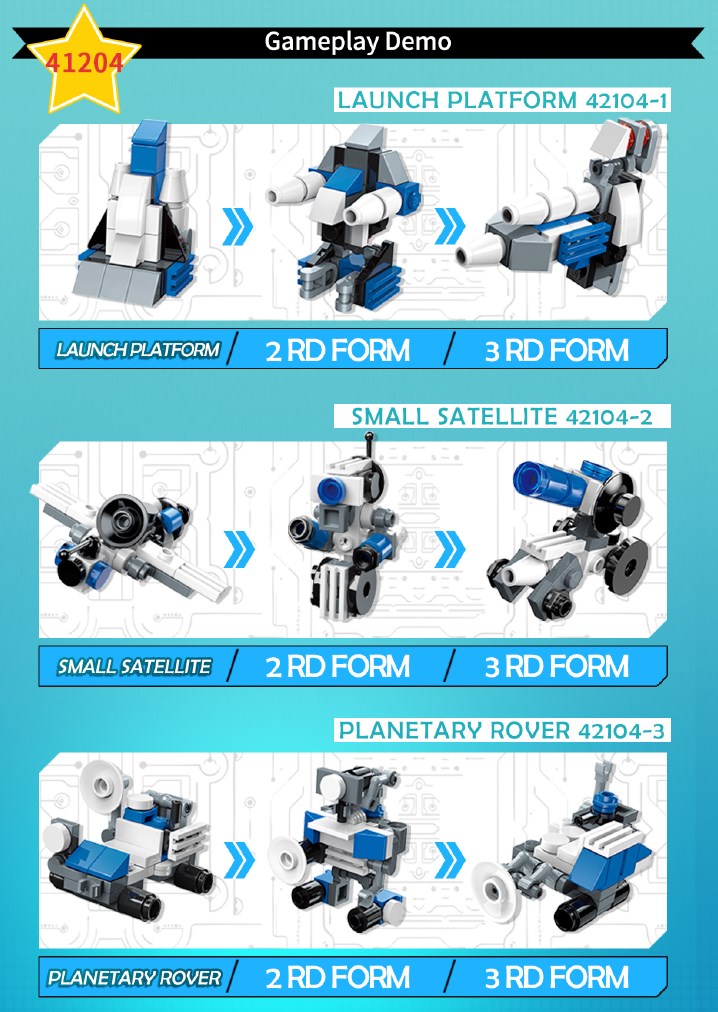 41204

Gameplay Demo

LAUNCH PLATFORM 42104-1

LAUNCH PLATFORM / 2 RD FORM / 3 RD FORM

SMALL SATELLITE 42104-2

SMALL SATELLITE / 2 RD FORM / 3 RD FORM

PLANETARY ROVER 42104-3

PLANETARY ROVER / 2 RD FORM / 3 RD FORM