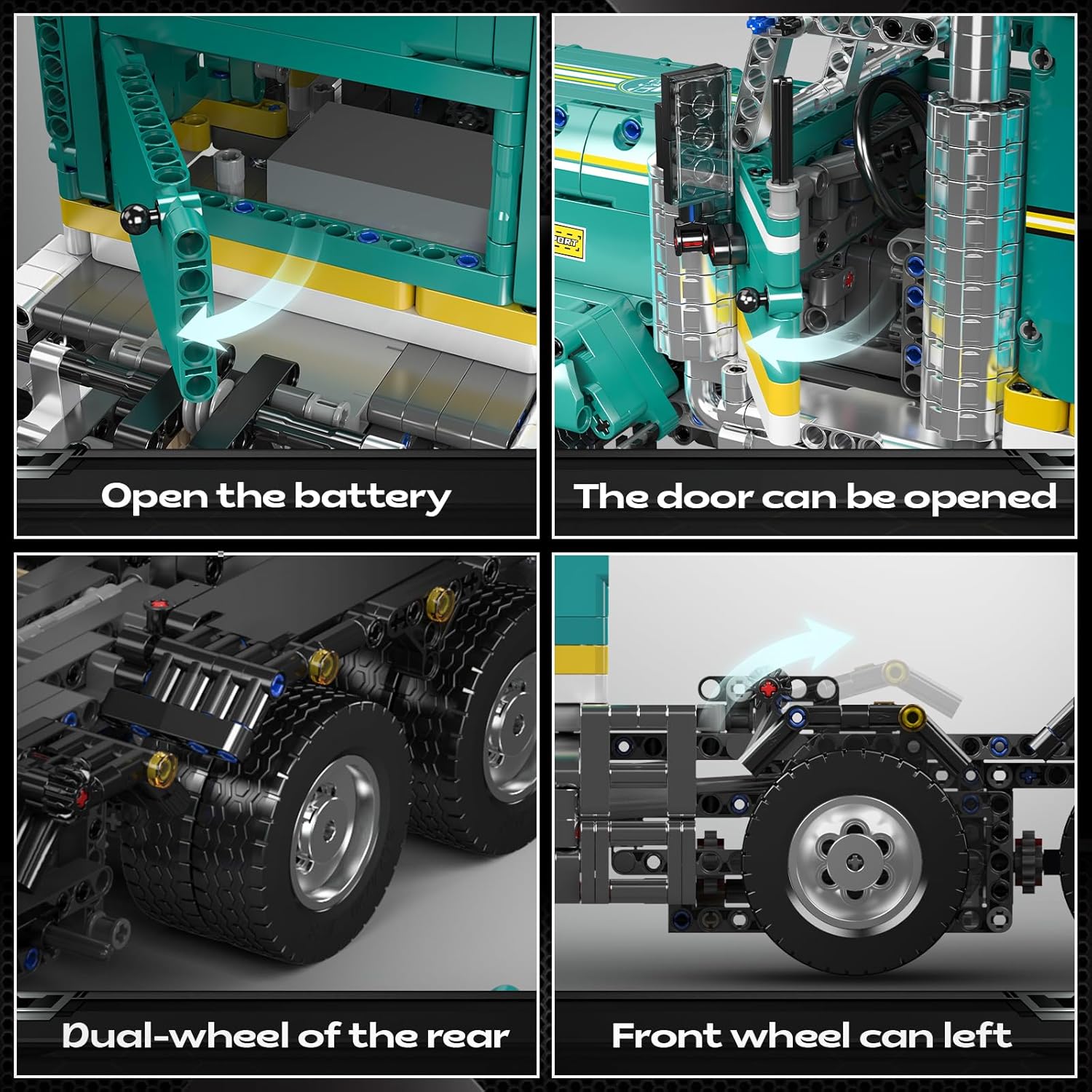 Open the battery

The door can be opened

Dual-wheel of the rear

Front wheel can left