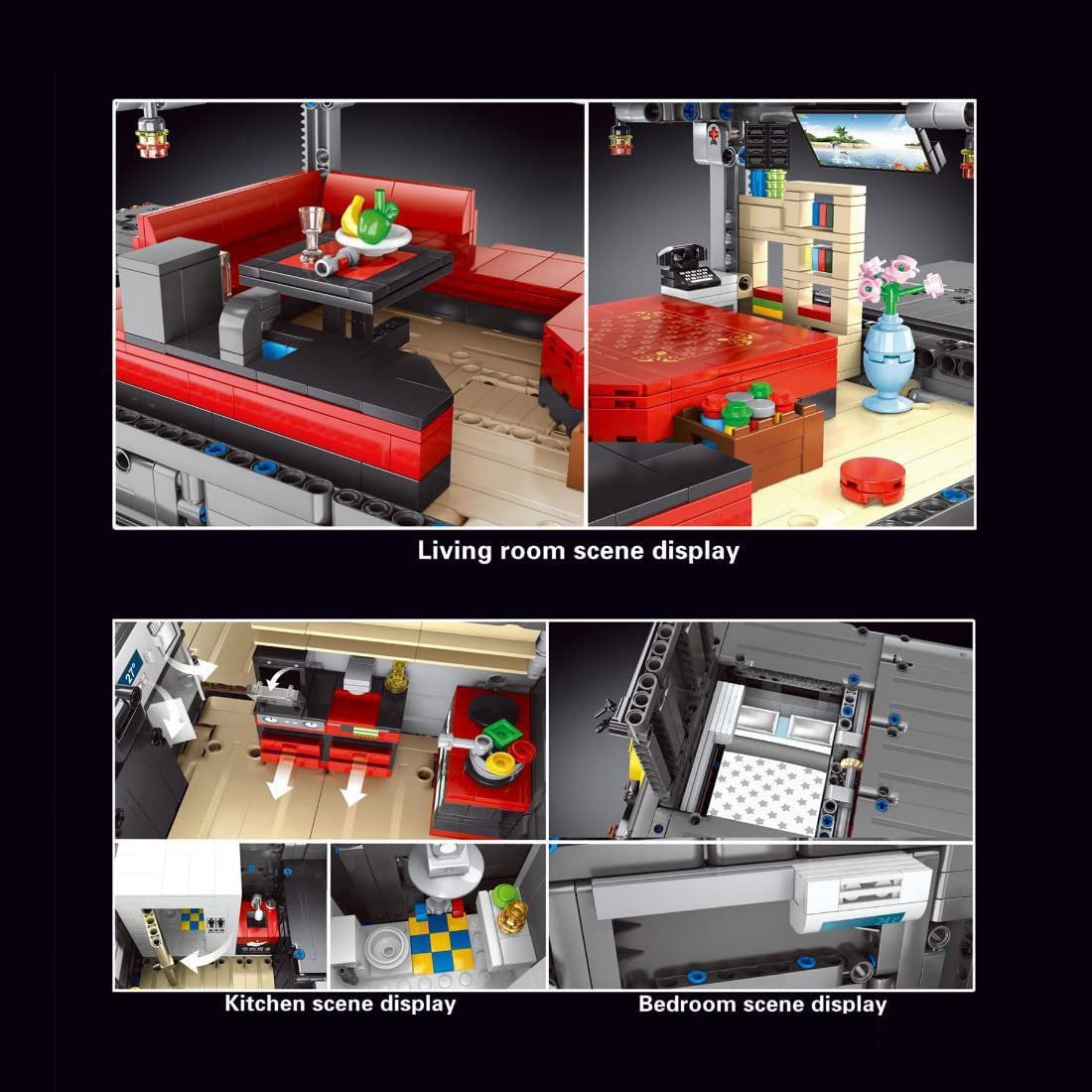 Living room scene display

Kitchen scene display

Bedroom scene display