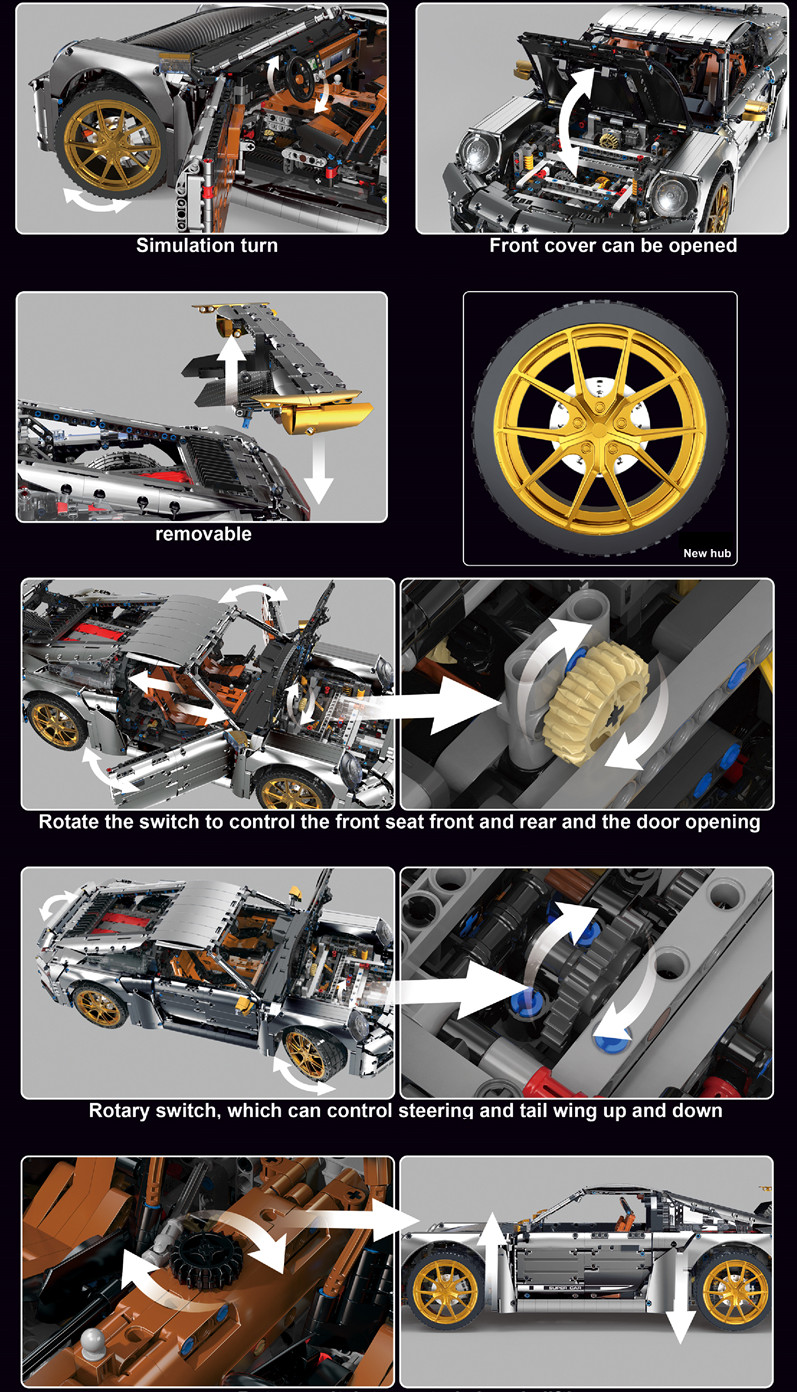 Simulation turn

Front cover can be opened

removable

New hub

Rotate the switch to control the front seat front and rear and the door opening

Rotary switch, which can control steering and tail wing up and down